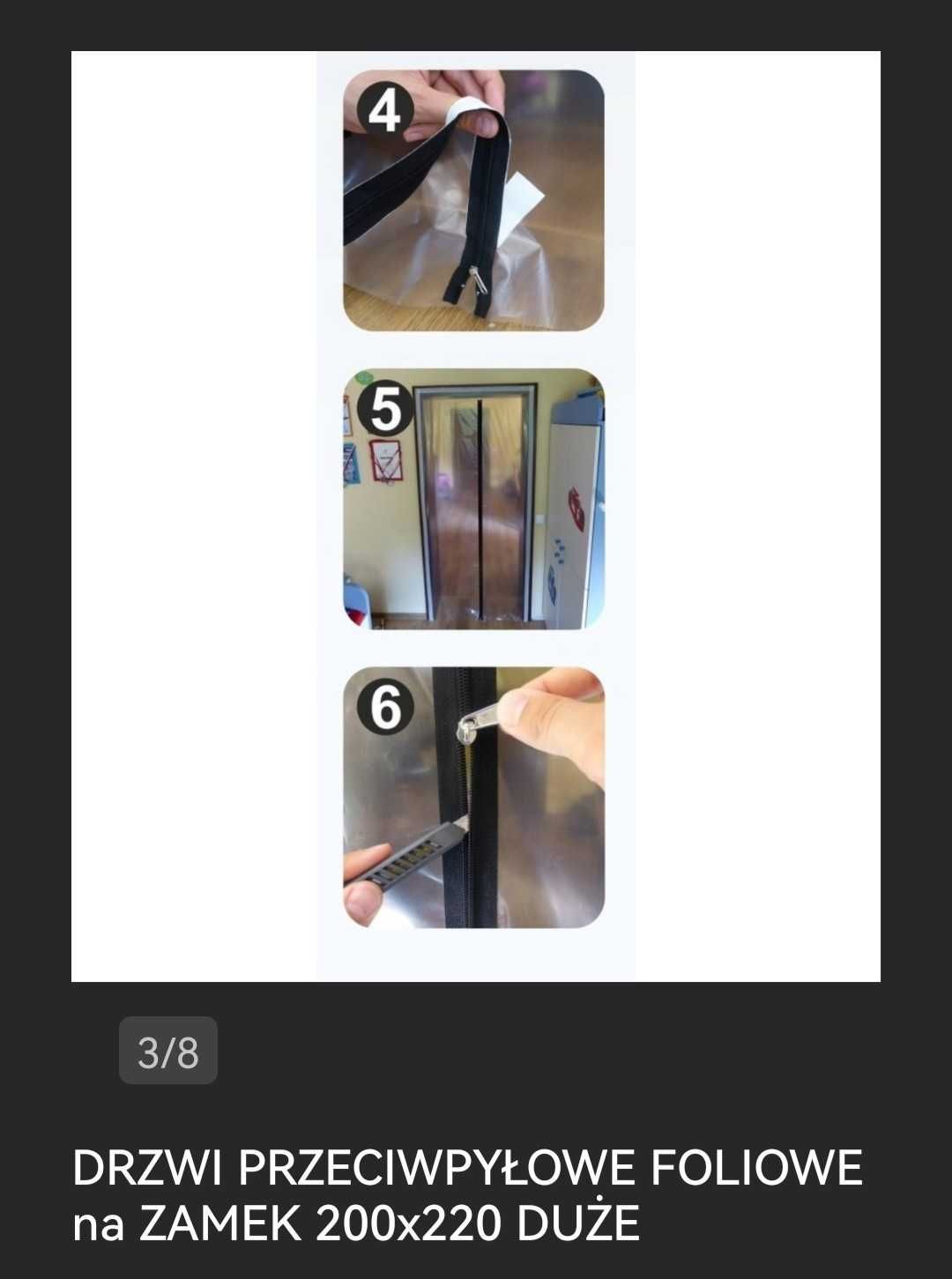 4

5

6

3/8

DRZWI PRZECIWPYŁOWE FOLIOWE na ZAMEK 200x220 DUŻE