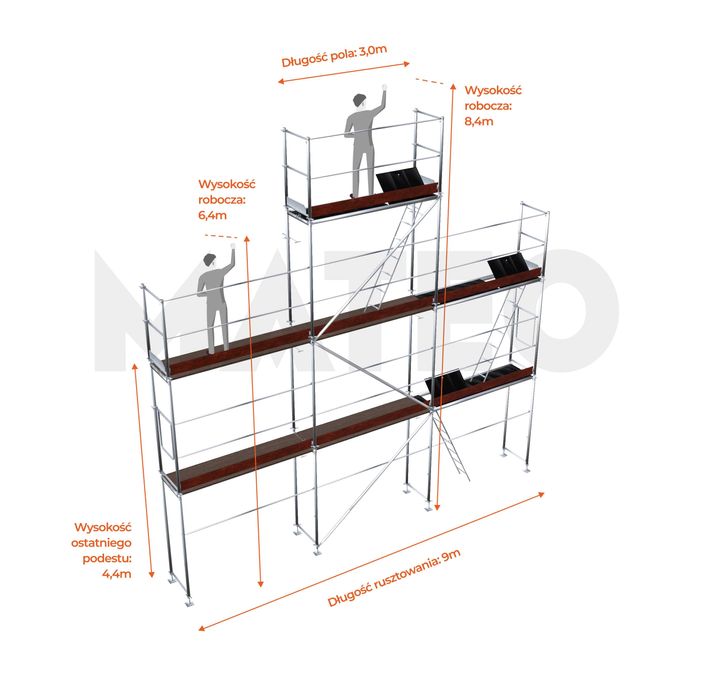 Długość pola: 3,0m

Wysokość robocza: 8,4m

Wysokość robocza: 6,4m

MATEO

Wysokość ostatniego podestu: 4,4m

Długość rusztowania: 9m