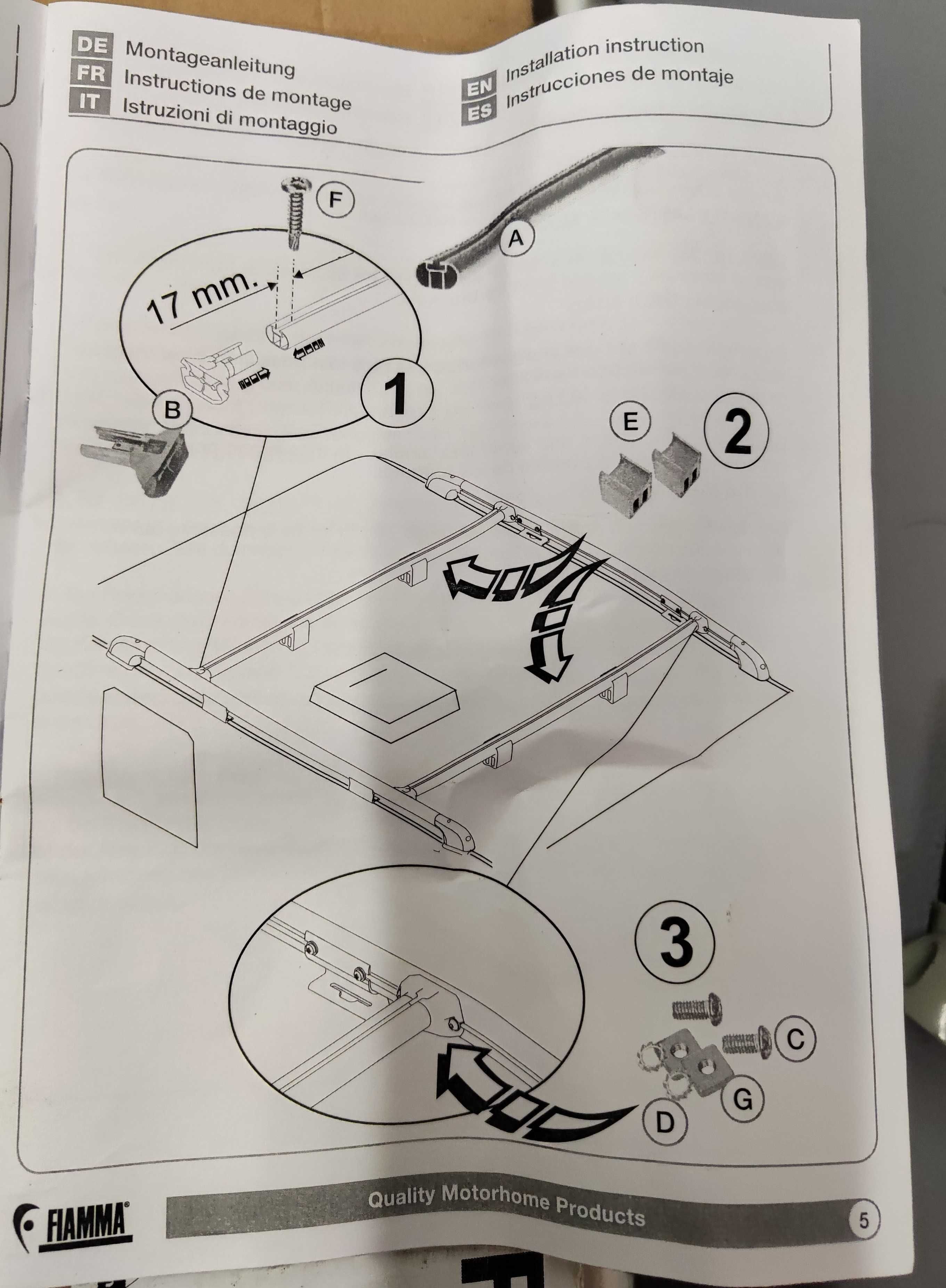 DE Montageanleitung
FR Instructions de montage
IT Istruzioni di montaggio

EN Installation instruction
ES Instrucciones de montaje

F

A

17 mm.

1

B

E

2

3

C

G

D

FIAMMA

Quality Motorhome Products

5