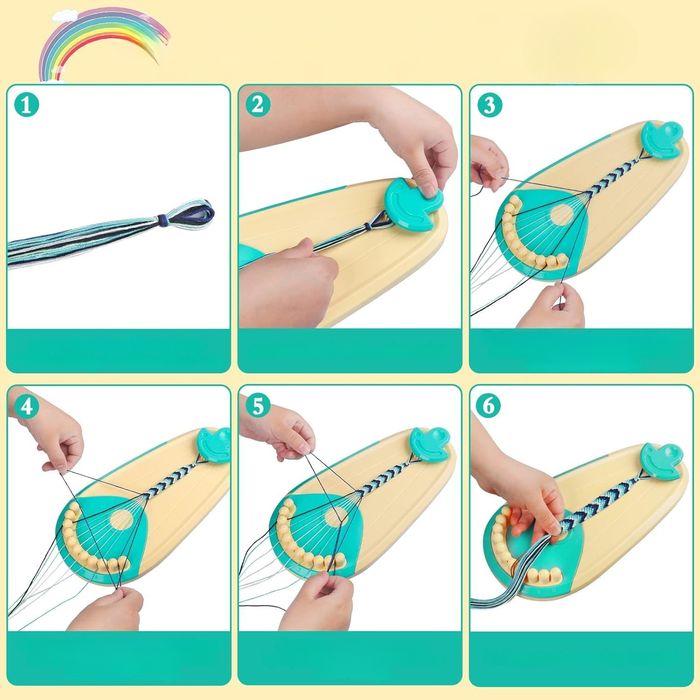 1

2

3

4

5

6