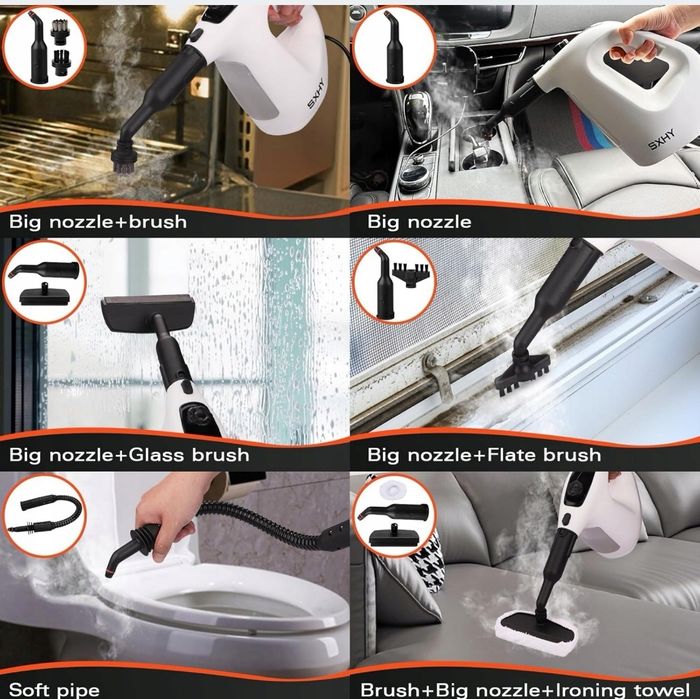 SXHY

Big nozzle+brush

SXHY

Big nozzle

Big nozzle+Glass brush

Big nozzle+Flate brush

Soft pipe

Brush+Big nozzle+Ironing towel