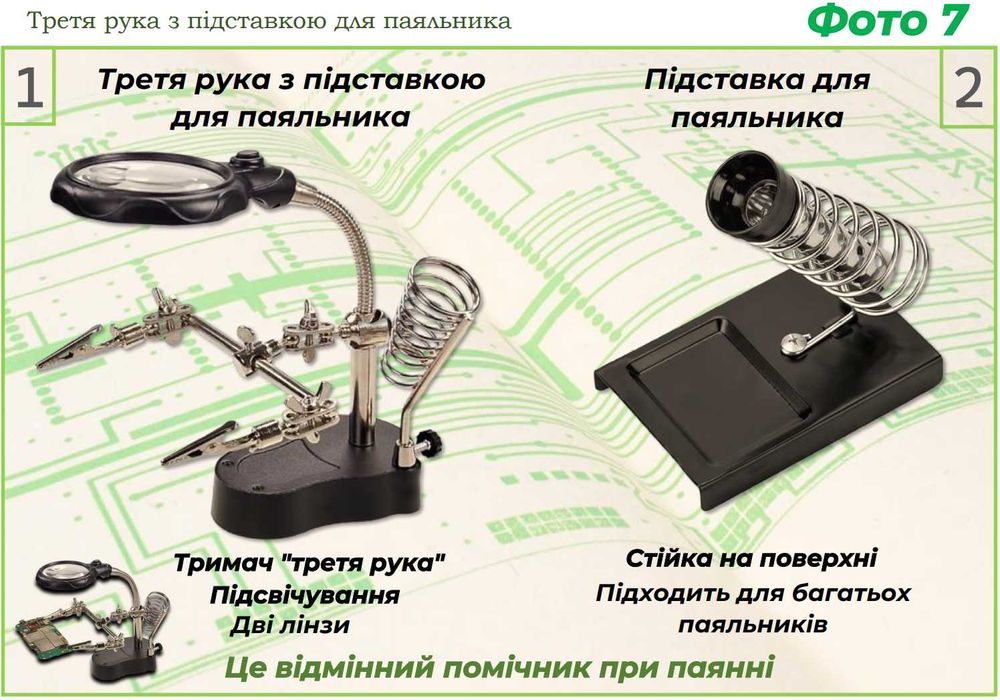 Третя рука з підставкою для паяльника

Фото 7

1

Третя рука з підставкою для паяльника

Підставка для паяльника

2

Тримач "третя рука"
Підсвічування
Дві лінзи

Стійка на поверхні
Підходить для багатьох паяльників

Це відмінний помічник при паянні