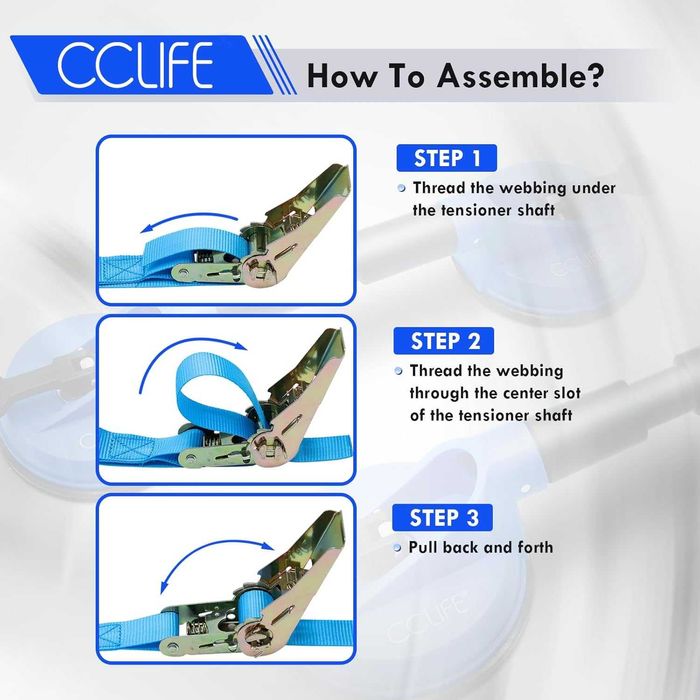 CCLIFE How To Assemble?

STEP 1

Thread the webbing under the tensioner shaft

STEP 2

Thread the webbing through the center slot of the tensioner shaft

STEP 3

Pull back and forth

CCLIFE

CCLIFE