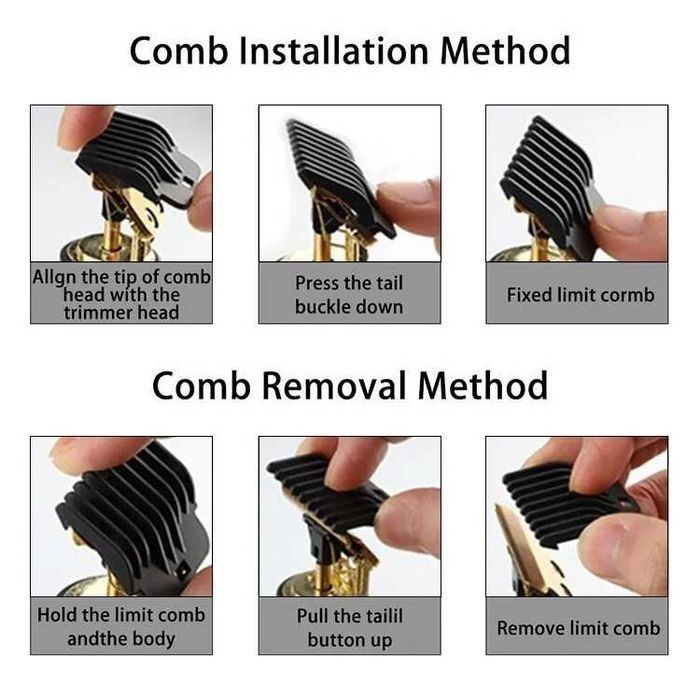 Comb Installation Method

Allgn the tip of comb head with the trimmer head

Press the tail buckle down

Fixed limit cormb

Comb Removal Method

Hold the limit comb andthe body

Pull the tailil button up

Remove limit comb