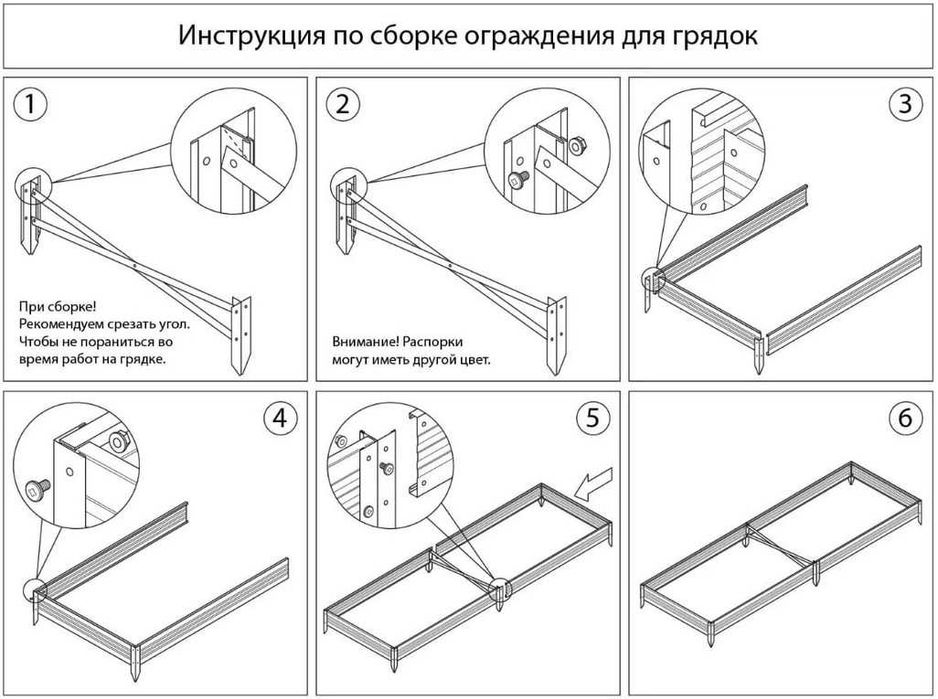 Инструкция по сборке ограждения для грядок

1

При сборке!
Рекомендуем срезать угол.
Чтобы не пораниться во время работ на грядке.

2

Внимание! Распорки могут иметь другой цвет.

3

4

5

6