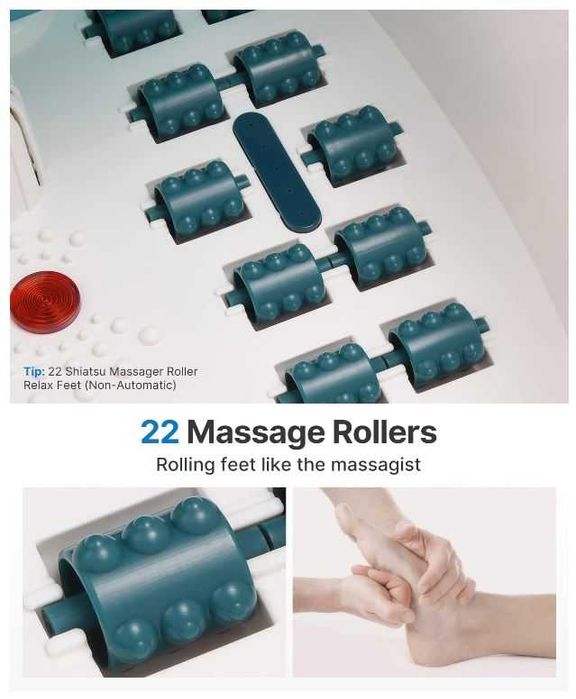 Tip: 22 Shiatsu Massager Roller Relax Feet (Non-Automatic)

22 Massage Rollers

Rolling feet like the massagist