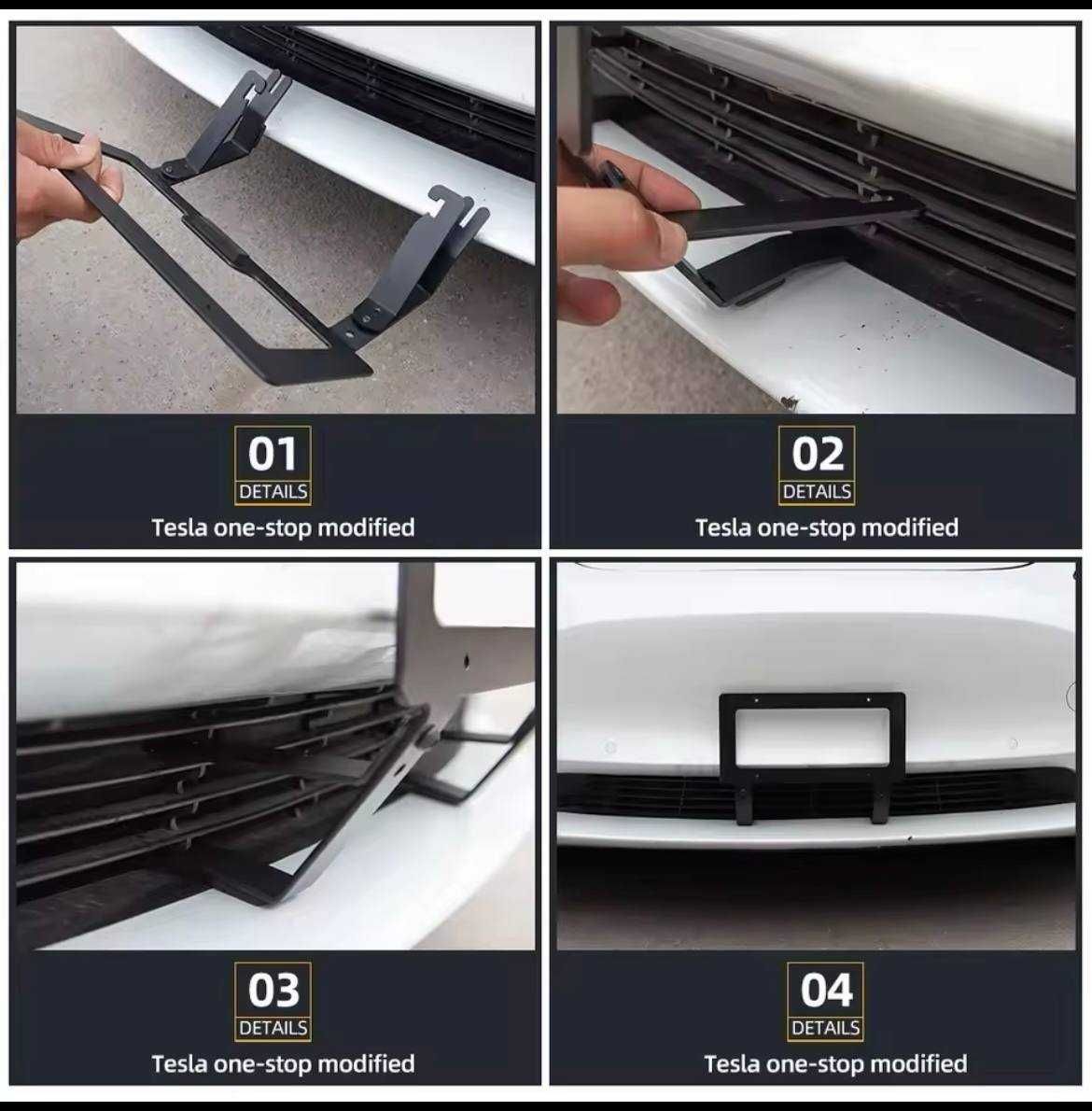 01
DETAILS
Tesla one-stop modified

02
DETAILS
Tesla one-stop modified

03
DETAILS
Tesla one-stop modified

04
DETAILS
Tesla one-stop modified