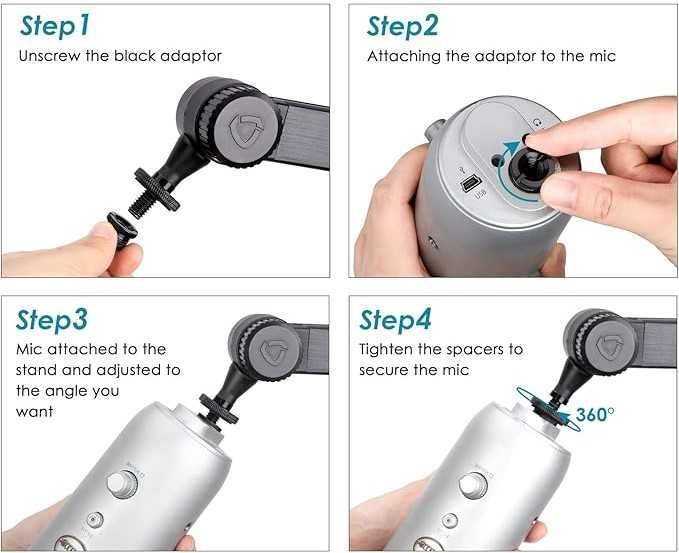 Step1
Unscrew the black adaptor

Step2
Attaching the adaptor to the mic

USB

Step3
Mic attached to the stand and adjusted to the angle you want

Step4
Tighten the spacers to secure the mic

360°