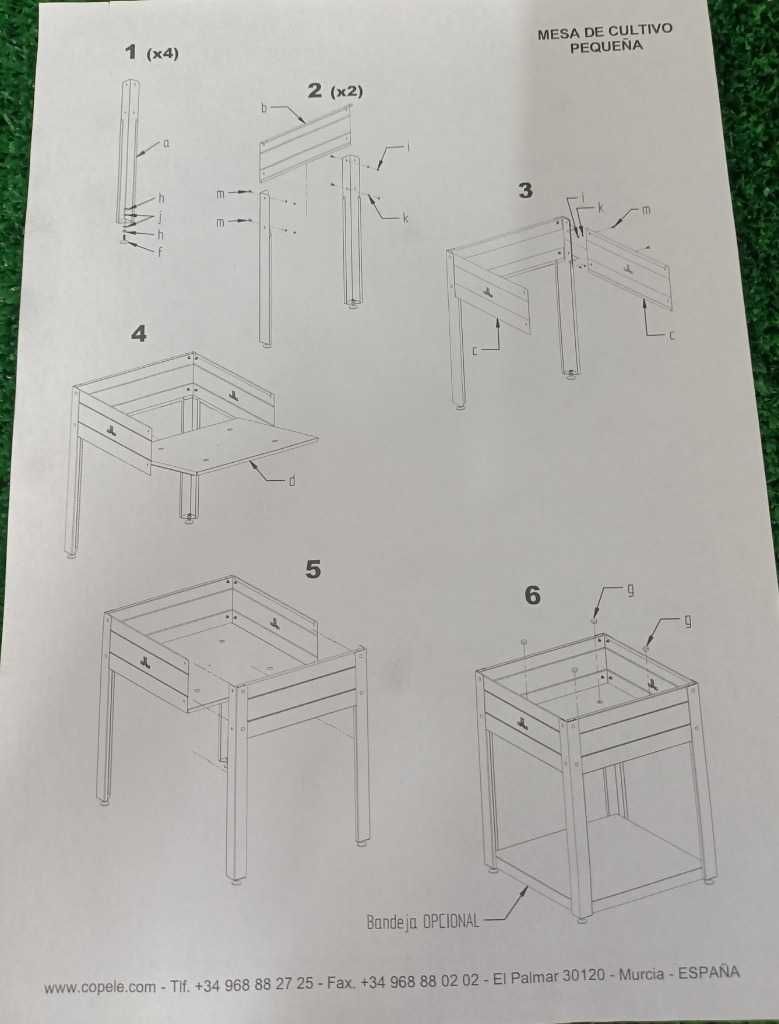 MESA DE CULTIVO PEQUEÑA

1 (x4)

a
h
j
h
f

2 (x2)

b
i
m
m
k

3

i
k
m
c
c

4

d

5

6

g
g

Bandeja OPCIONAL

www.copele.com - Tlf. +34 968 88 27 25 - Fax. +34 968 88 02 02 - El Palmar 30120 - Murcia - ESPAÑA