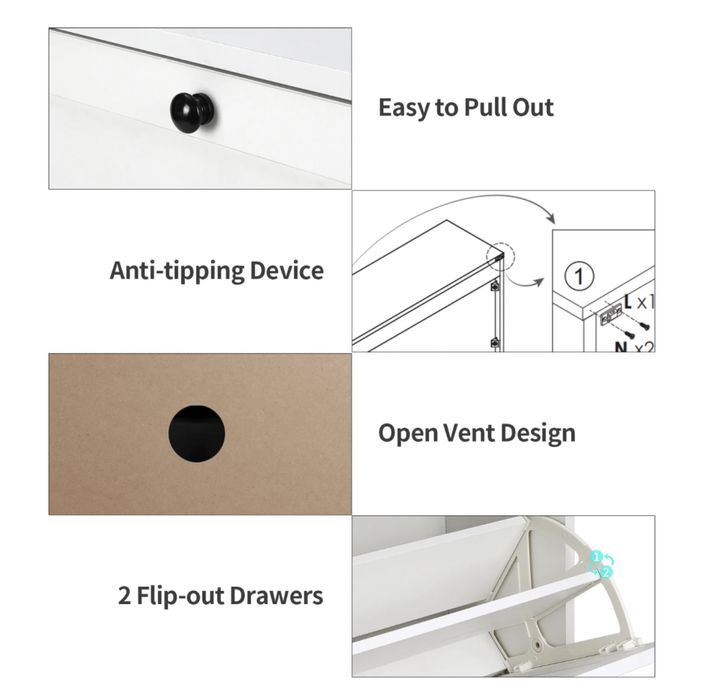 Easy to Pull Out

Anti-tipping Device

①

L x1

N x2

Open Vent Design

2 Flip-out Drawers

1

2