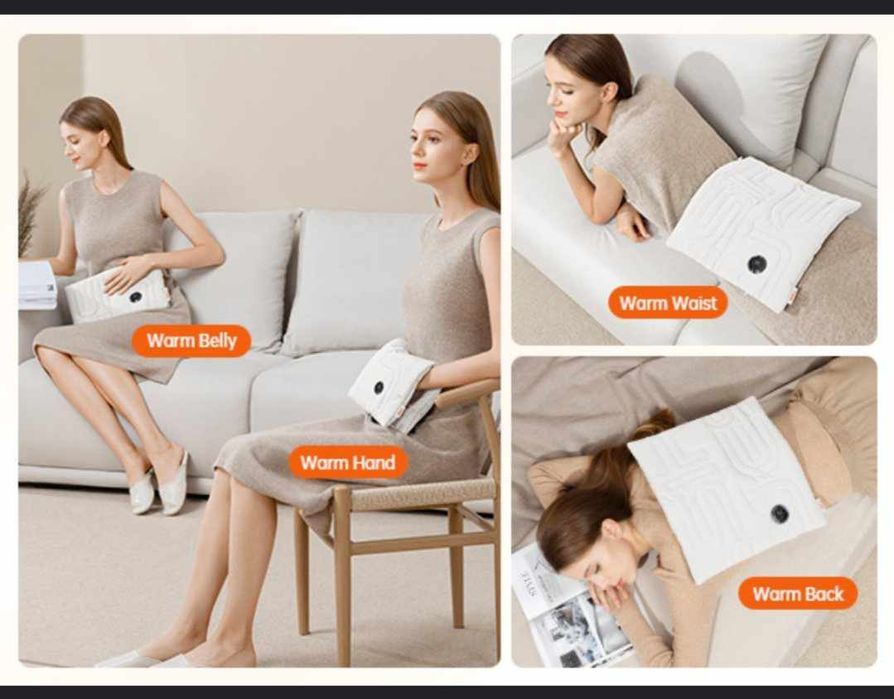 Warm Belly

Warm Hand

Warm Waist

Warm Back