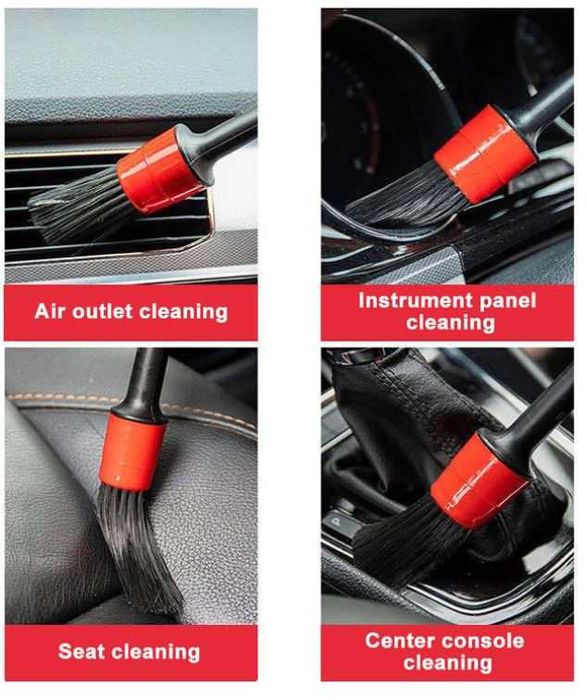 Air outlet cleaning

Instrument panel cleaning

Seat cleaning

Center console cleaning