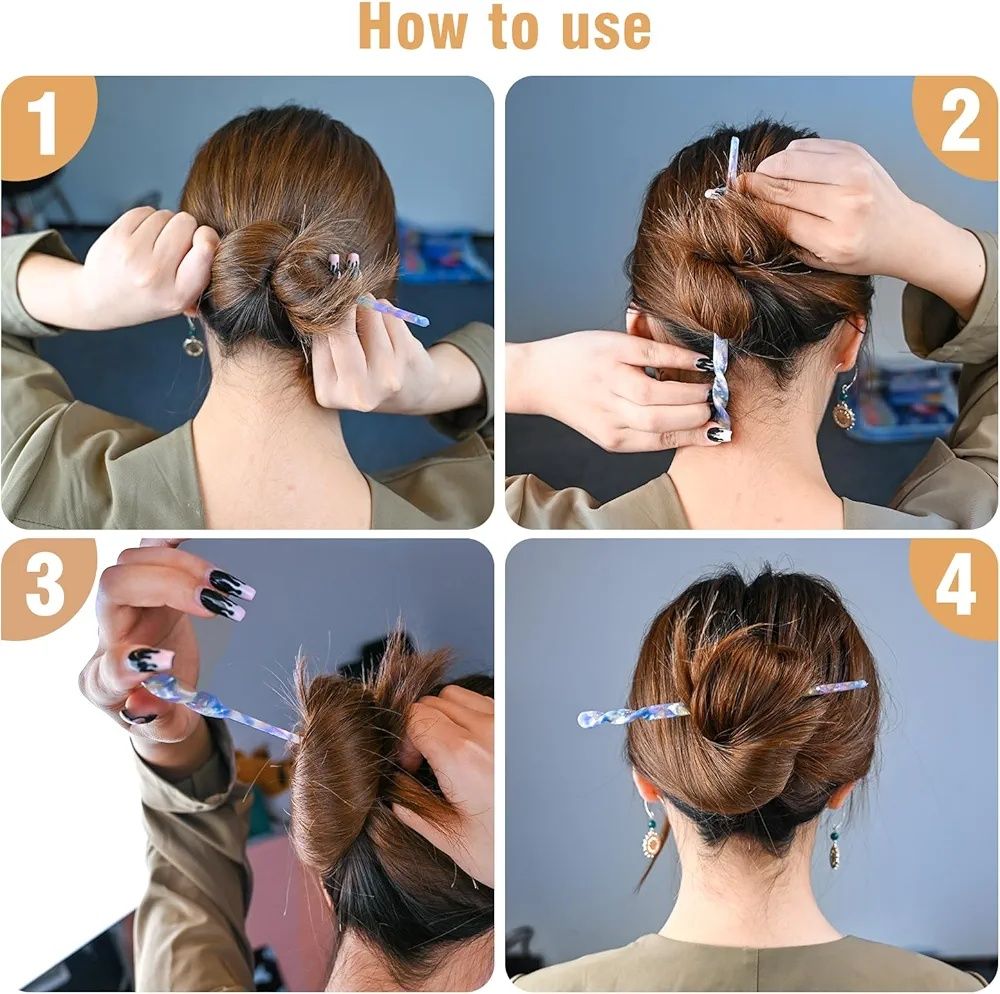 How to use

1

2

3

4