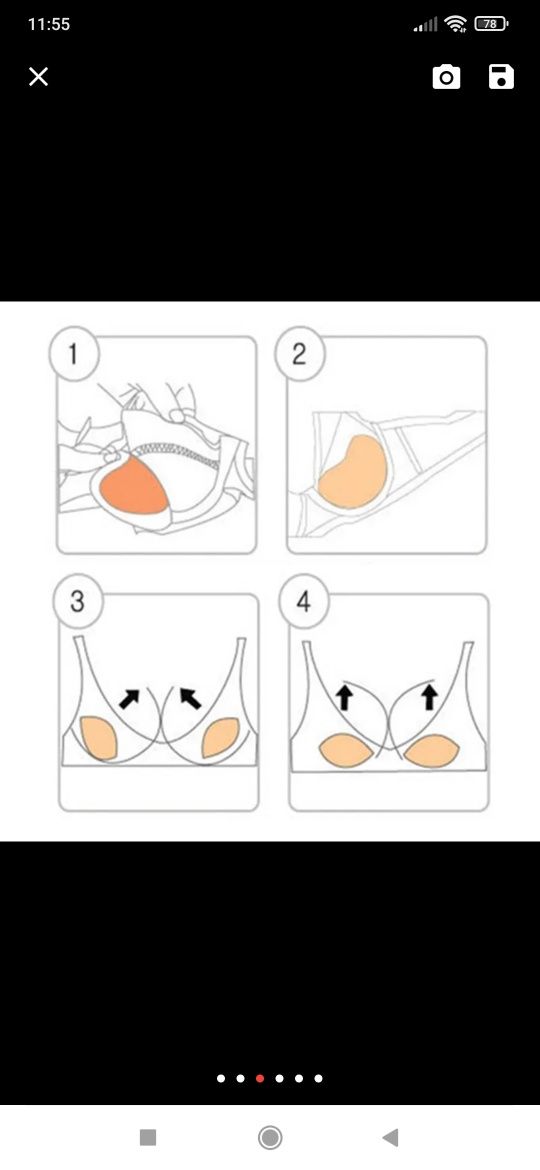 11:55
78

1
2
3
4