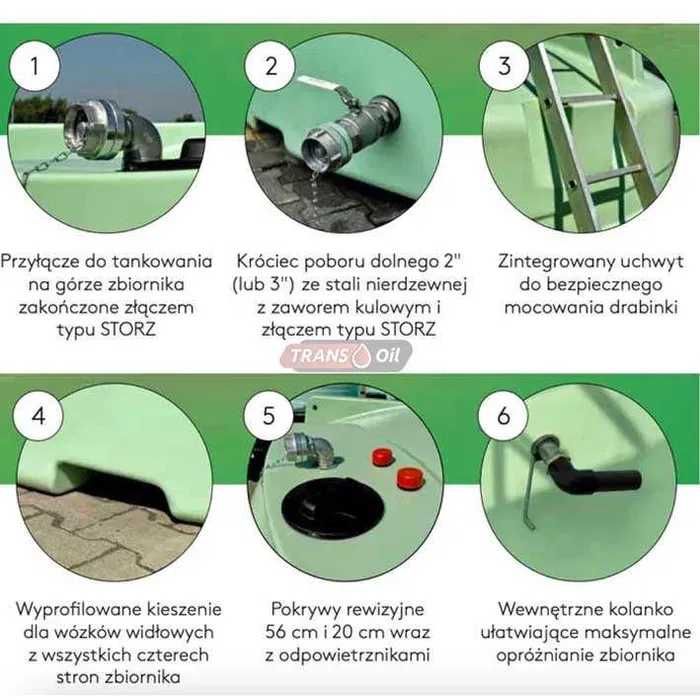 1

Przyłącze do tankowania na górze zbiornika zakończone złączem typu STORZ

2

Króciec poboru dolnego 2" (lub 3") ze stali nierdzewnej z zaworem kulowym i złączem typu STORZ

3

Zintegrowany uchwyt do bezpiecznego mocowania drabinki

TRANS Oil

4

Wyprofilowane kieszenie dla wózków widłowych z wszystkich czterech stron zbiornika

5

Pokrywy rewizyjne 56 cm i 20 cm wraz z odpowietrznikami

6

Wewnętrzne kolanko ułatwiające maksymalne opróżnianie zbiornika