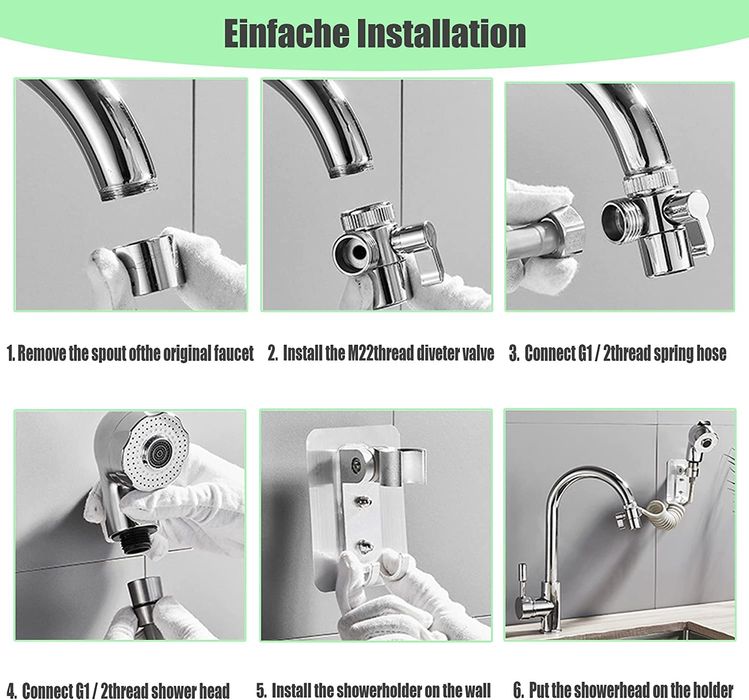 Einfache Installation

1. Remove the spout ofthe original faucet

2. Install the M22thread diveter valve

3. Connect G1 / 2thread spring hose

4. Connect G1 / 2thread shower head

5. Install the showerholder on the wall

6. Put the showerhead on the holder