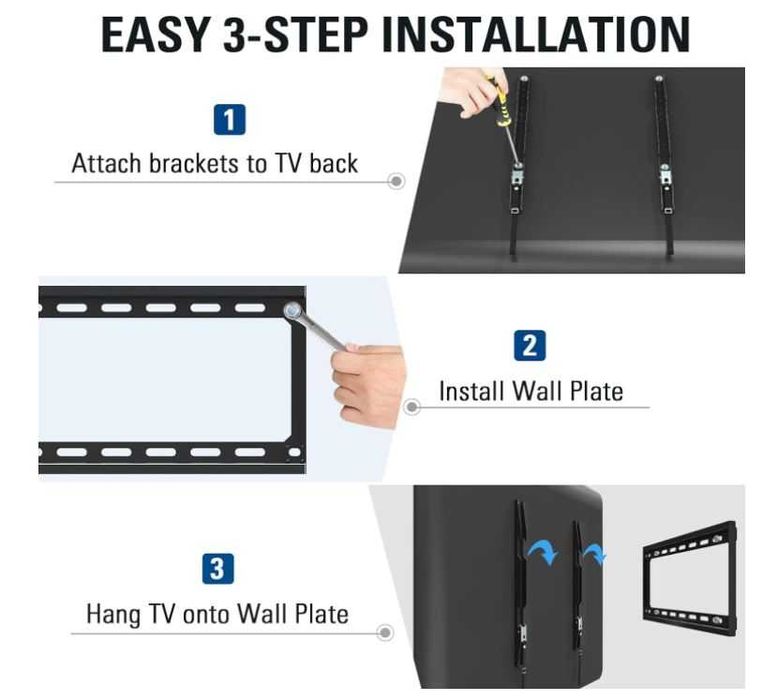 EASY 3-STEP INSTALLATION

1

Attach brackets to TV back

2

Install Wall Plate

3

Hang TV onto Wall Plate