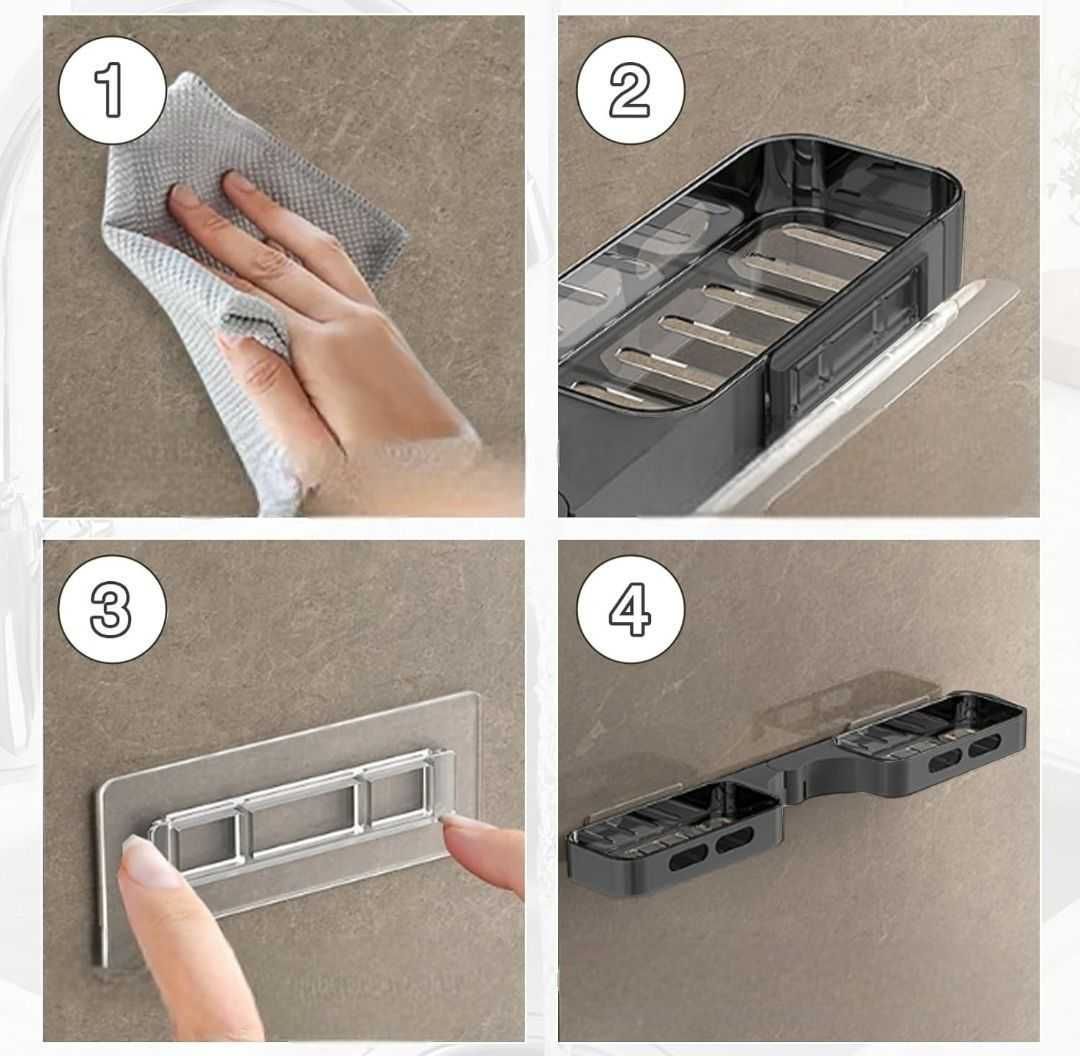 1

2

3

4