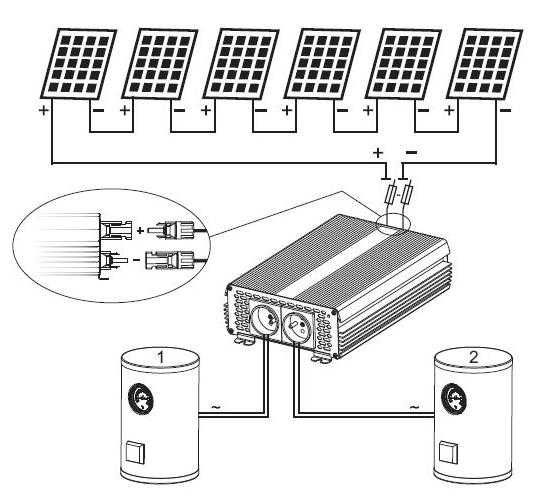 + − + − + − + − + − + −

+ −

+
−

1

2

~

~