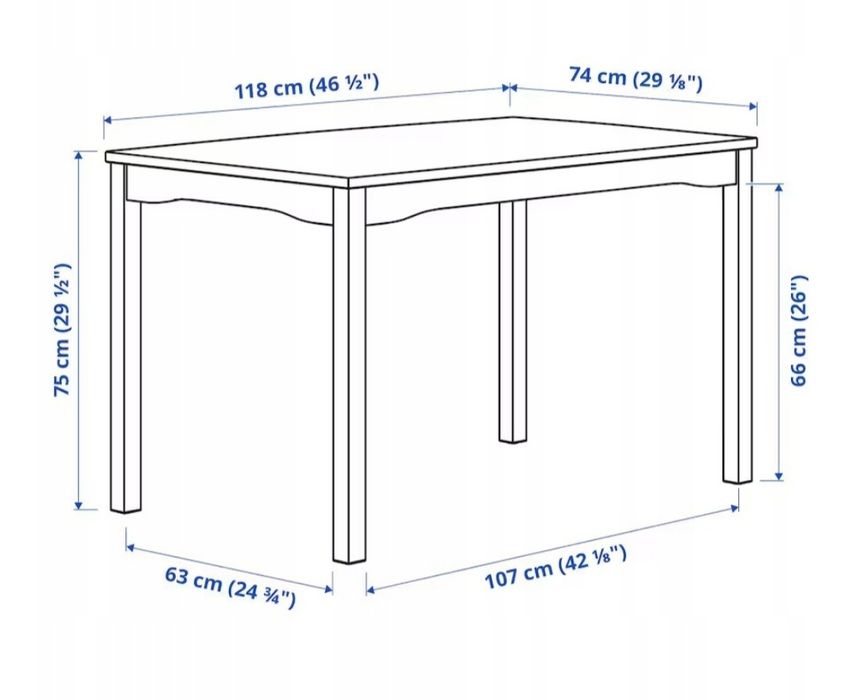 118 cm (46 ½")

74 cm (29 ⅛")

75 cm (29 ½")

66 cm (26")

63 cm (24 ¾")

107 cm (42 ⅛")