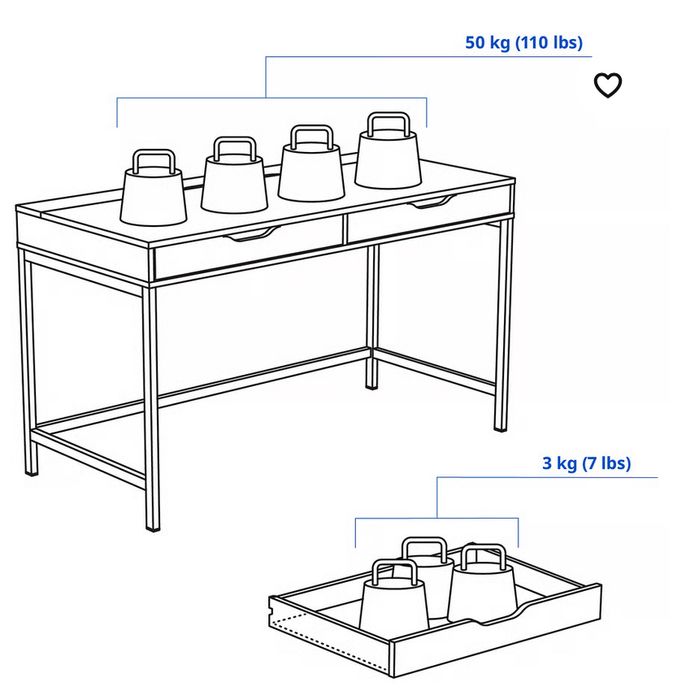 50 kg (110 lbs)

3 kg (7 lbs)