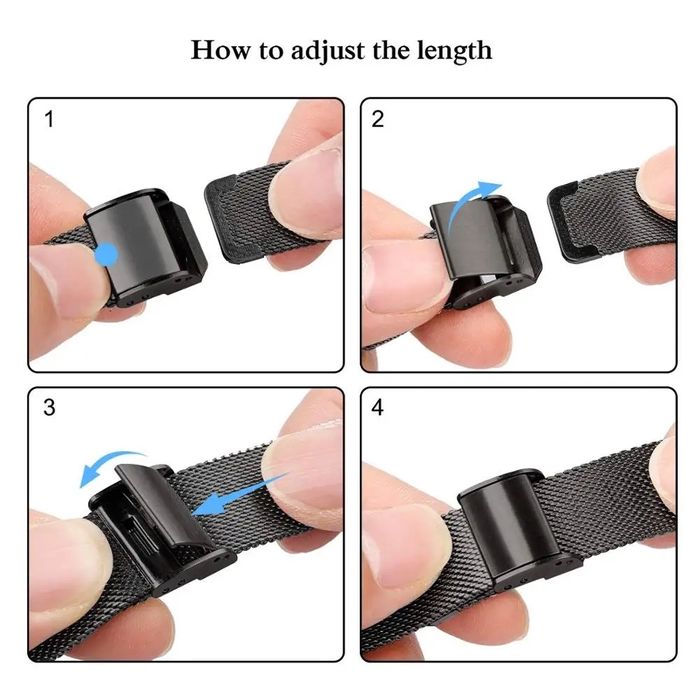 How to adjust the length

1

2

3

4