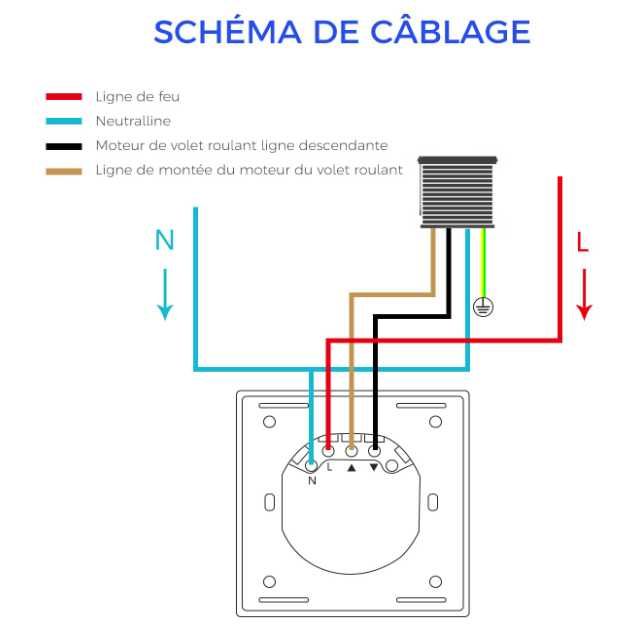 SCHÉMA DE CÂBLAGE

Ligne de feu
Neutralline
Moteur de volet roulant ligne descendante
Ligne de montée du moteur du volet roulant

N

L

N
L
▲
▼