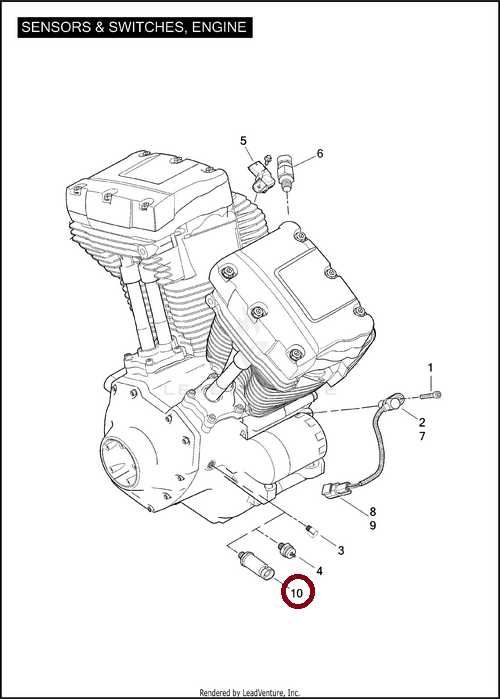 SENSORS & SWITCHES, ENGINE

5
6
1
2
7
8
9
3
4
10

Rendered by LeadVenture, Inc.