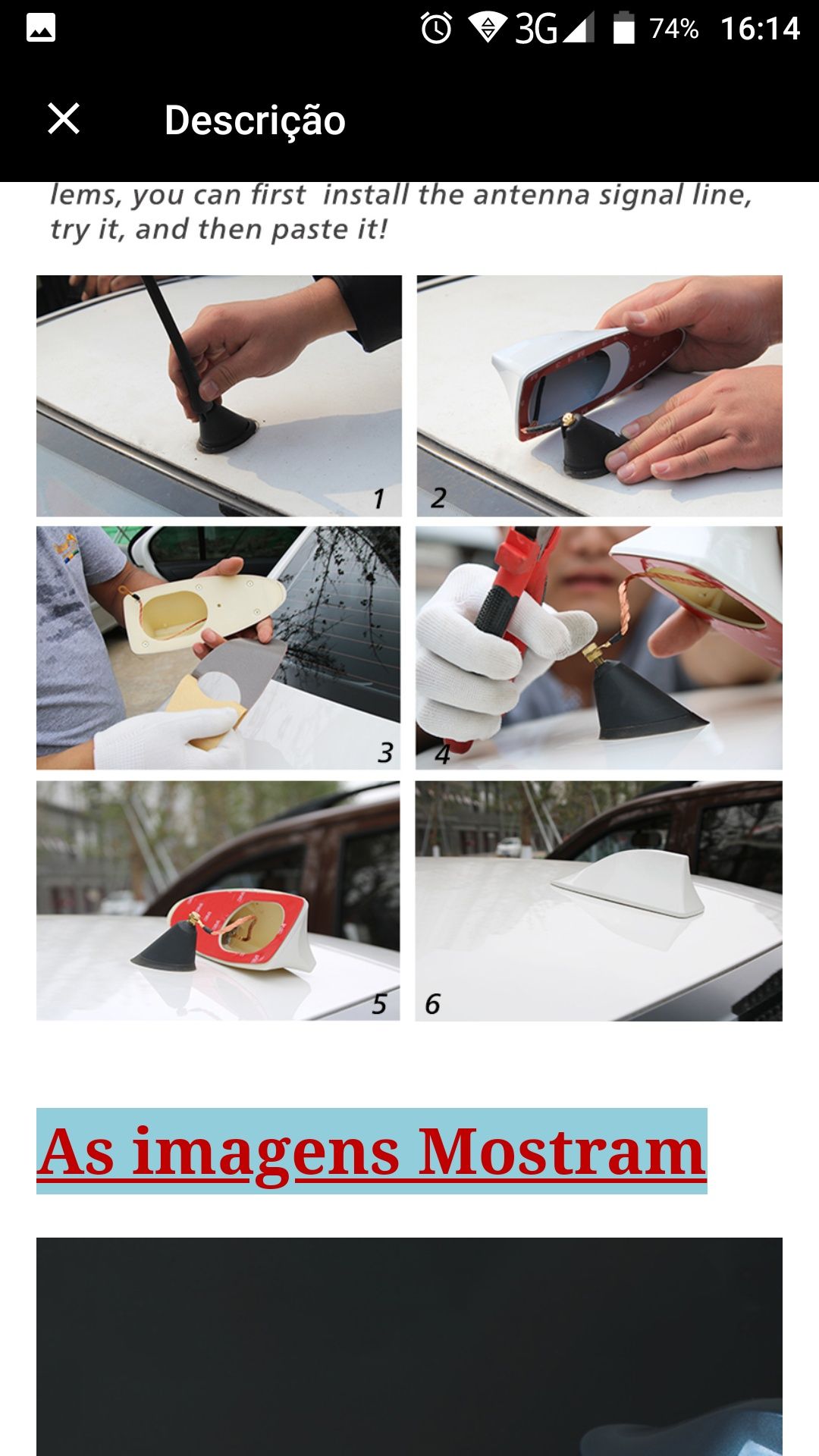 3G 74% 16:14

Descrição

lems, you can first install the antenna signal line, try it, and then paste it!

1

2

3

4

5

6

As imagens Mostram