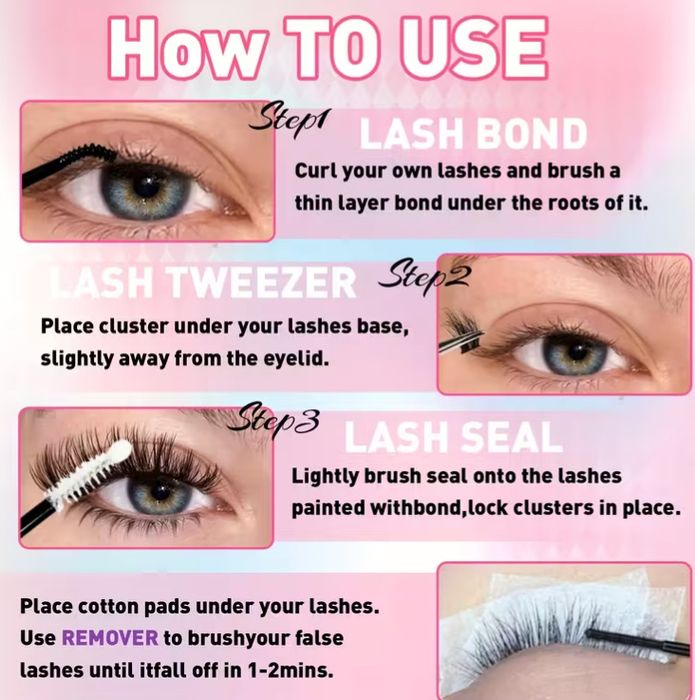 How TO USE

Step1 LASH BOND
Curl your own lashes and brush a thin layer bond under the roots of it.

LASH TWEEZER Step2
Place cluster under your lashes base, slightly away from the eyelid.

Step3 LASH SEAL
Lightly brush seal onto the lashes painted withbond,lock clusters in place.

Place cotton pads under your lashes. Use REMOVER to brushyour false lashes until itfall off in 1-2mins.