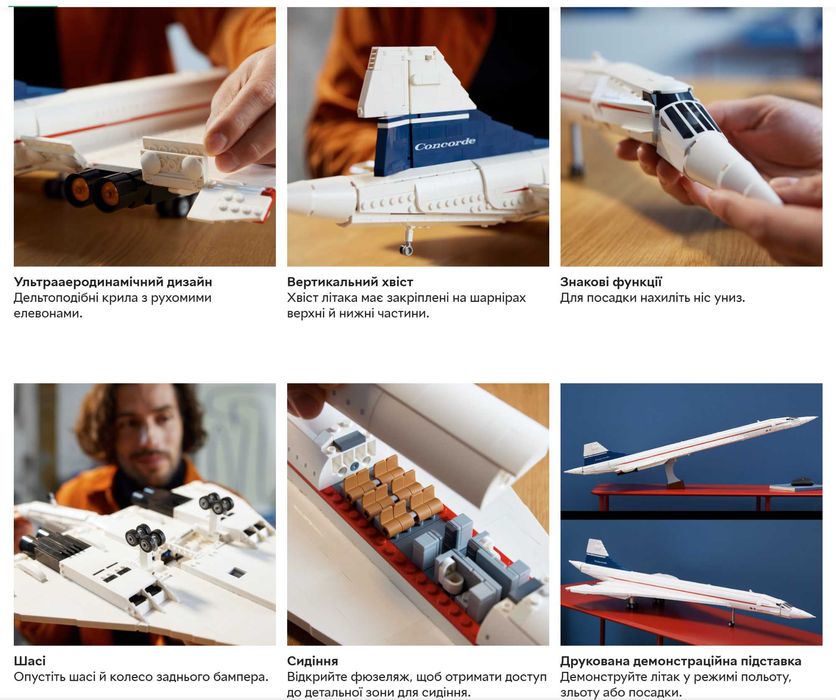 Concorde

Ультрааеродинамічний дизайн
Дельтоподібні крила з рухомими елевонами.

Вертикальний хвіст
Хвіст літака має закріплені на шарнірах верхні й нижні частини.

Знакові функції
Для посадки нахиліть ніс униз.

Шасі
Опустіть шасі й колесо заднього бампера.

Сидіння
Відкрийте фюзеляж, щоб отримати доступ до детальної зони для сидіння.

Друкована демонстраційна підставка
Демонструйте літак у режимі польоту, зльоту або посадки.