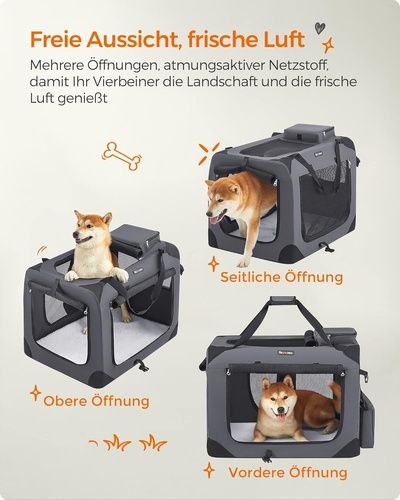 Freie Aussicht, frische Luft

Mehrere Öffnungen, atmungsaktiver Netzstoff, damit Ihr Vierbeiner die Landschaft und die frische Luft genießt

Seitliche Öffnung

Obere Öffnung

Vordere Öffnung