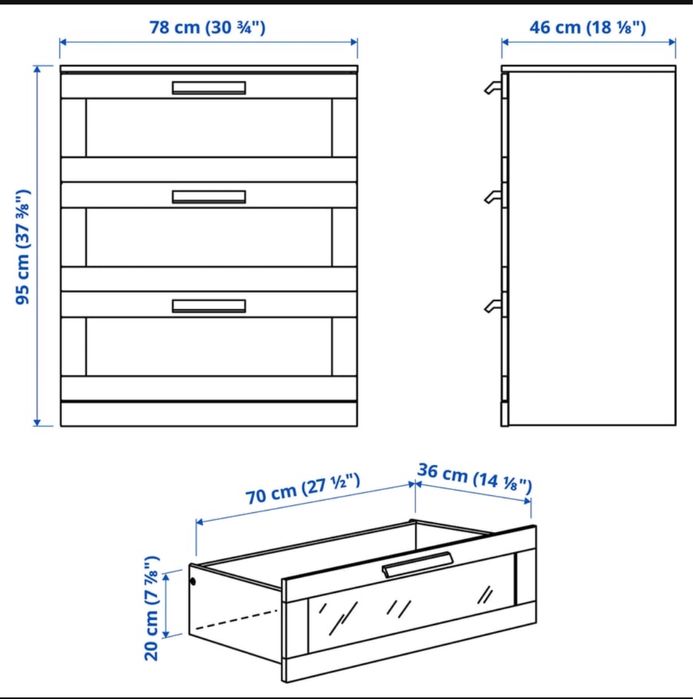 78 cm (30 ¾")

46 cm (18 ⅛")

95 cm (37 ⅜")

70 cm (27 ½")

36 cm (14 ⅛")

20 cm (7 ⅞")