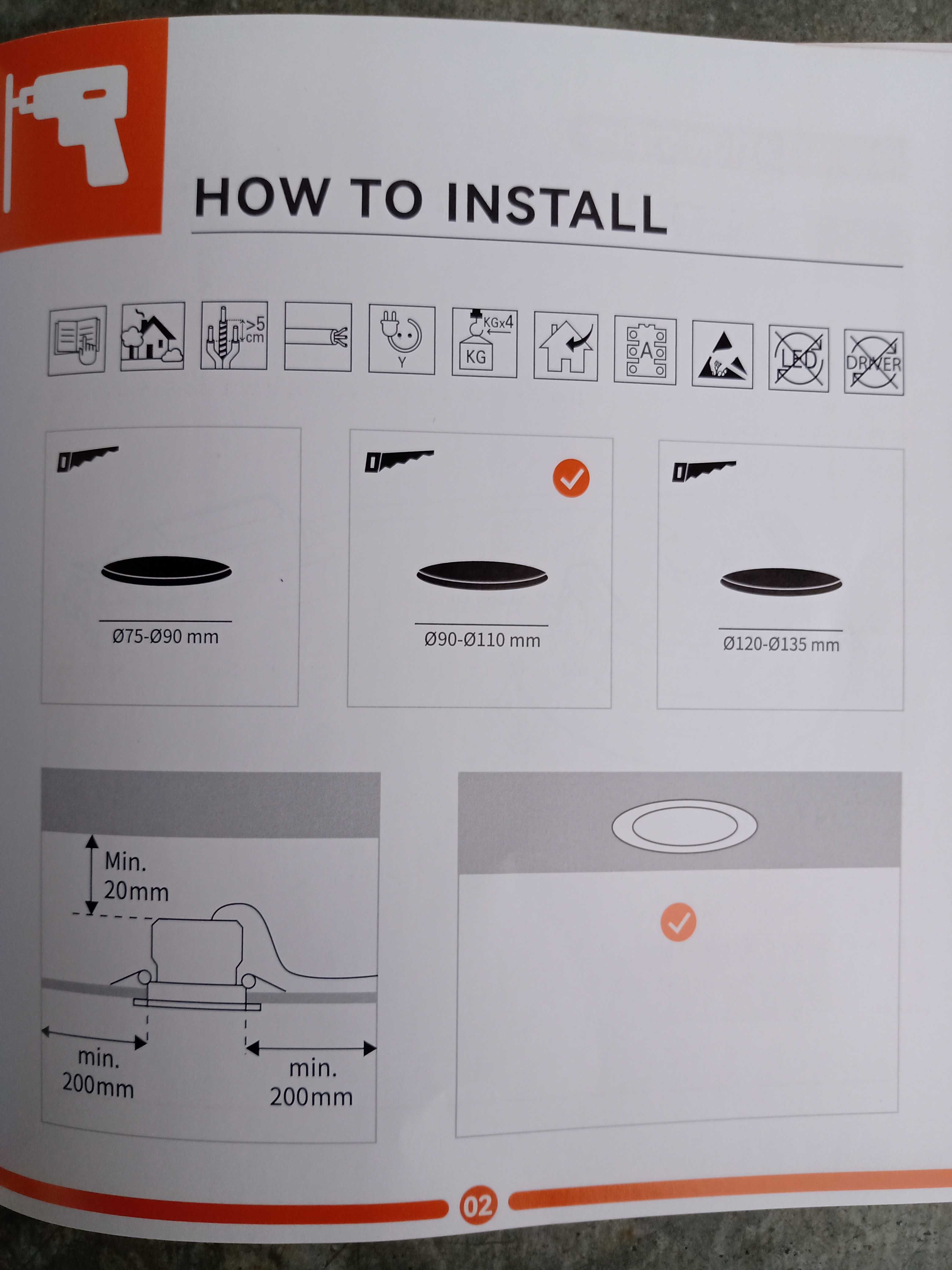 HOW TO INSTALL

>5 cm

Y

KGx4

KG

A

LED

DRIVER

Ø75-Ø90 mm

Ø90-Ø110 mm

Ø120-Ø135 mm

Min. 20mm

min. 200mm

min. 200mm

02