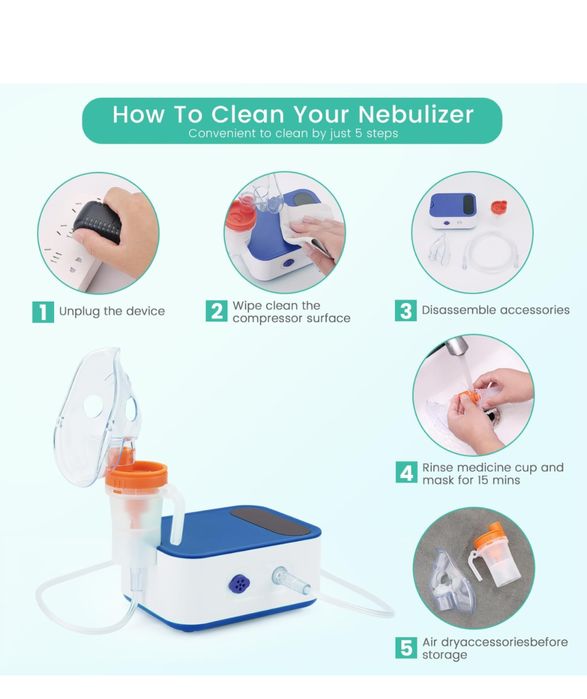 How To Clean Your Nebulizer
Convenient to clean by just 5 steps

1 Unplug the device

2 Wipe clean the compressor surface

3 Disassemble accessories

4 Rinse medicine cup and mask for 15 mins

5 Air dryaccessoriesbefore storage