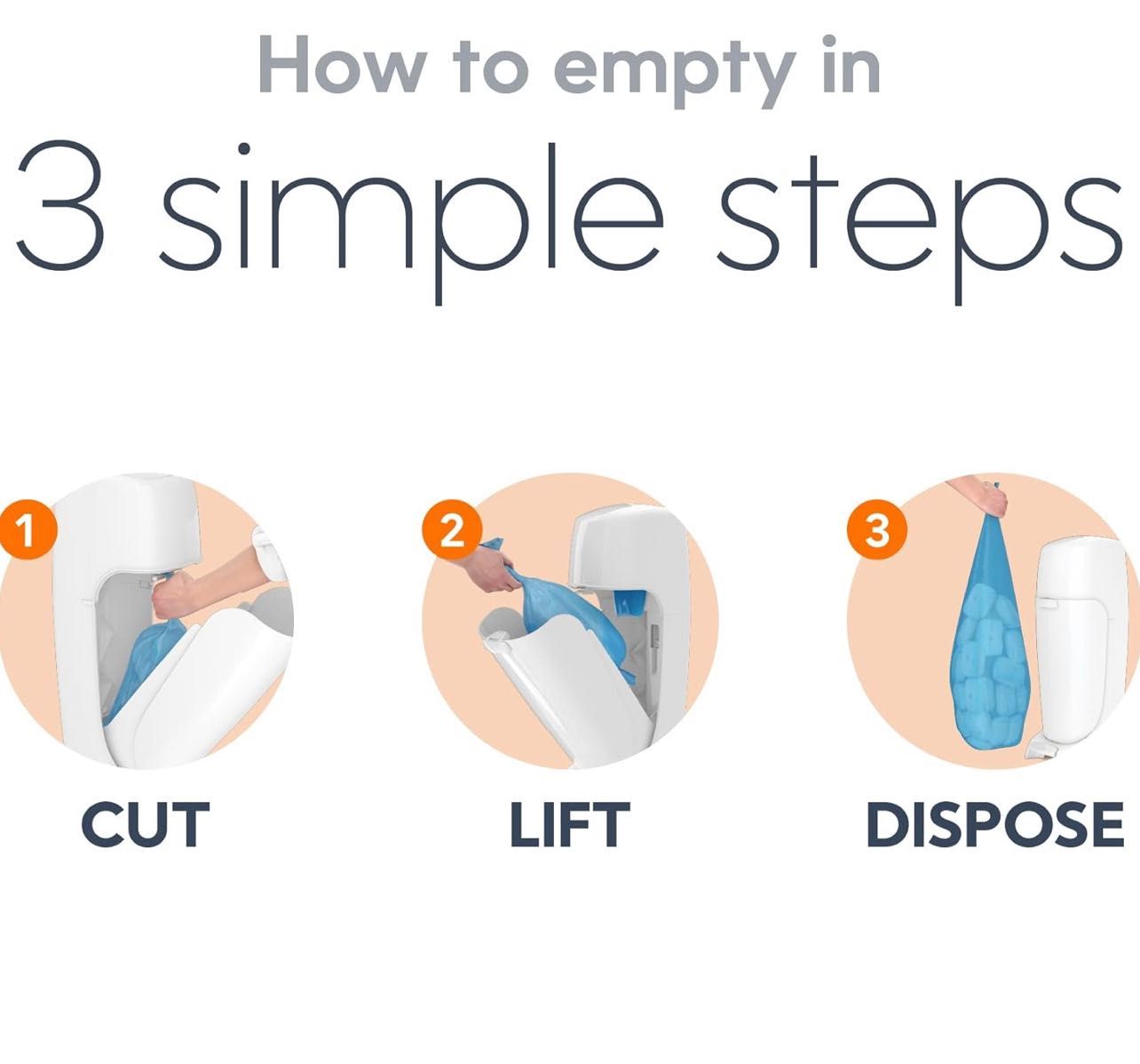 How to empty in
3 simple steps

1
CUT

2
LIFT

3
DISPOSE