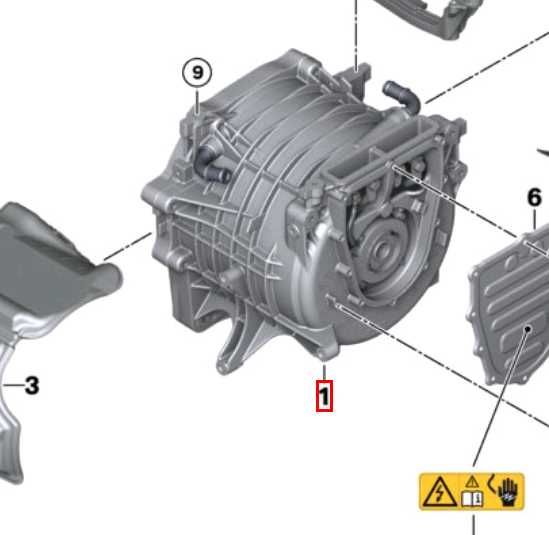 9
6
3
1