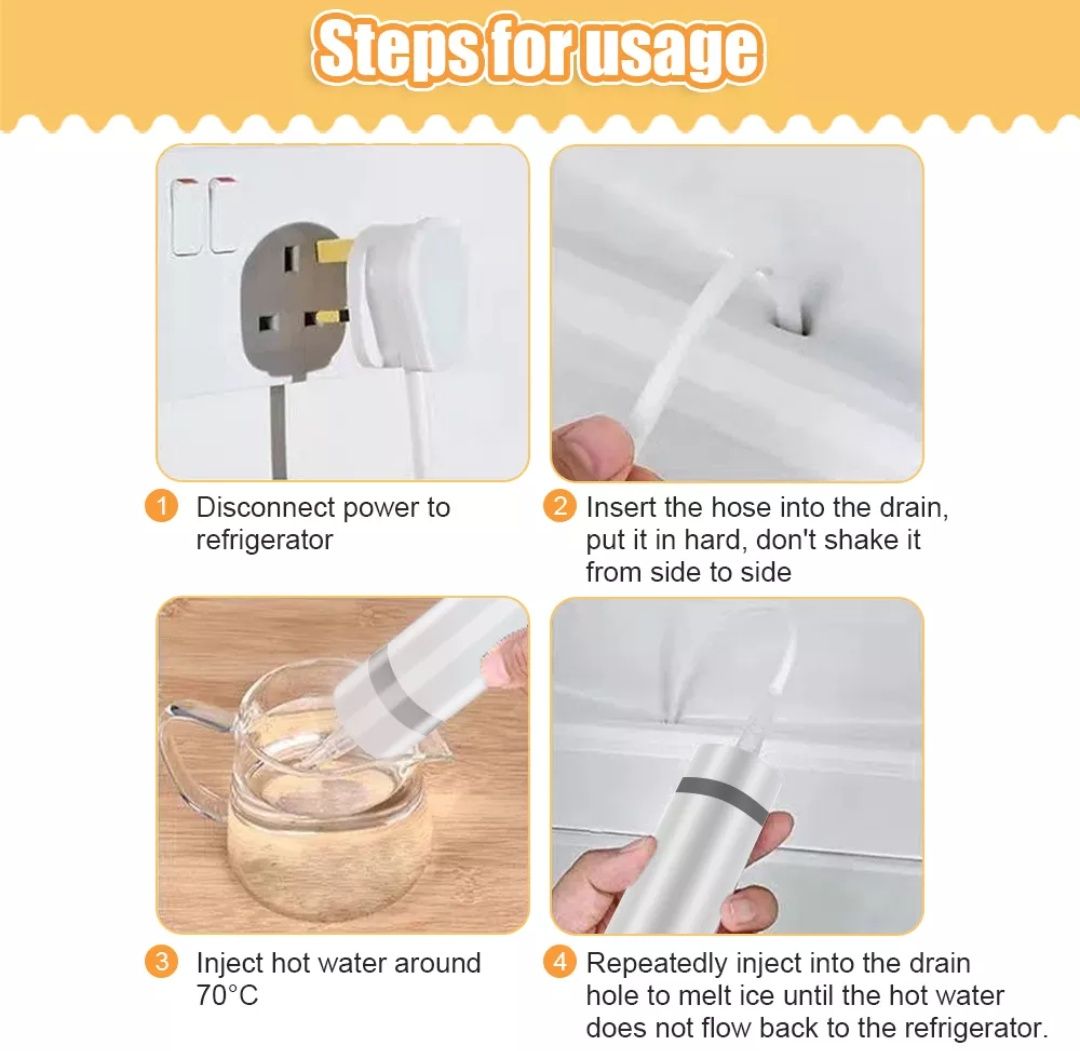 Steps for usage

1 Disconnect power to refrigerator

2 Insert the hose into the drain, put it in hard, don't shake it from side to side

3 Inject hot water around 70°C

4 Repeatedly inject into the drain hole to melt ice until the hot water does not flow back to the refrigerator.