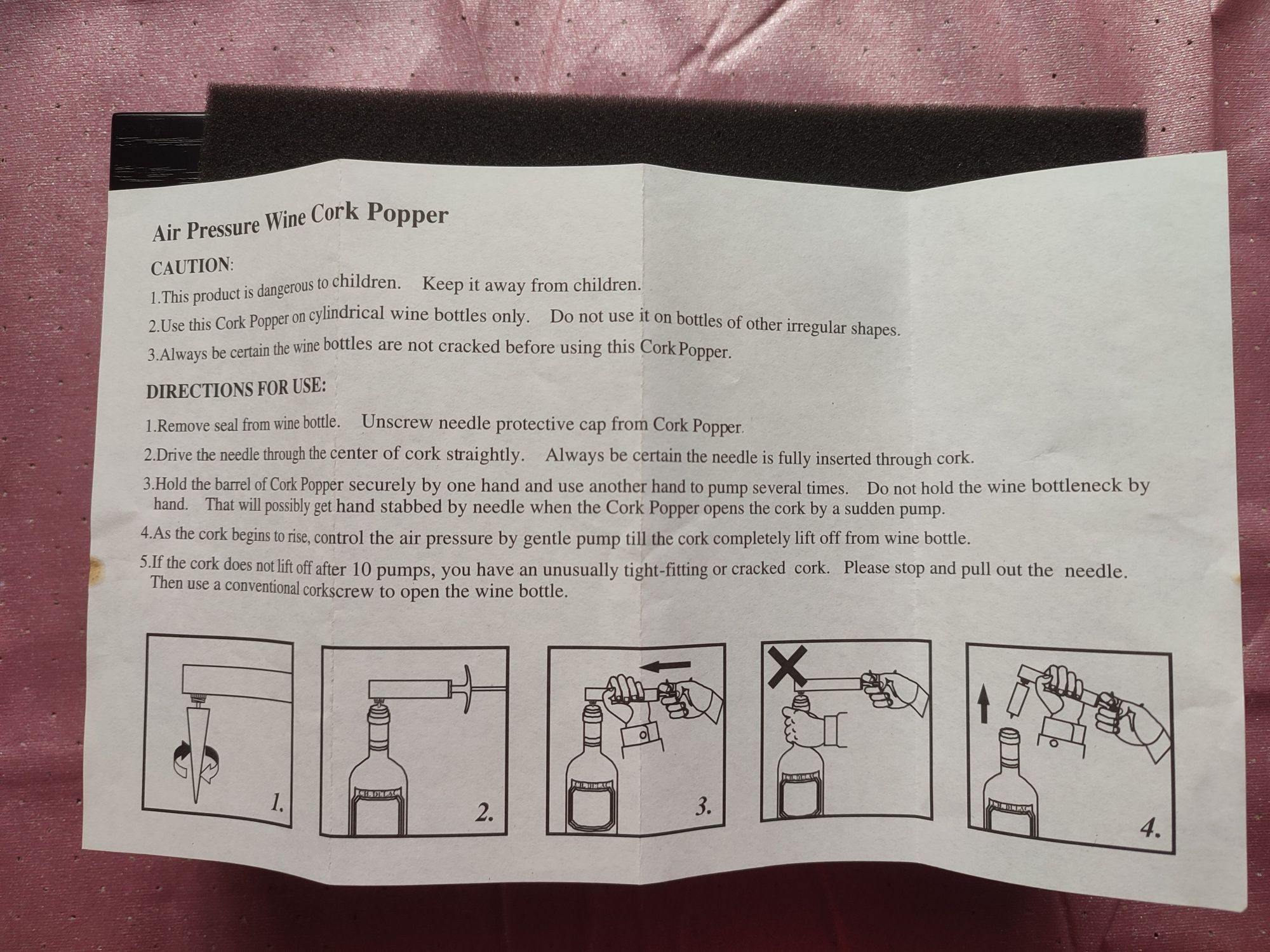 Air Pressure Wine Cork Popper

CAUTION:

1.This product is dangerous to children. Keep it away from children.

2.Use this Cork Popper on cylindrical wine bottles only. Do not use it on bottles of other irregular shapes.

3.Always be certain the wine bottles are not cracked before using this Cork Popper.

DIRECTIONS FOR USE:

1.Remove seal from wine bottle. Unscrew needle protective cap from Cork Popper.

2.Drive the needle through the center of cork straightly. Always be certain the needle is fully inserted through cork.

3.Hold the barrel of Cork Popper securely by one hand and use another hand to pump several times. Do not hold the wine bottleneck by hand. That will possibly get hand stabbed by needle when the Cork Popper opens the cork by a sudden pump.

4.As the cork begins to rise, control the air pressure by gentle pump till the cork completely lift off from wine bottle.

5.If the cork does not lift off after 10 pumps, you have an unusually tight-fitting or cracked cork. Please stop and pull out the needle. Then use a conventional corkscrew to open the wine bottle.

1.

CH. DU LAC

2.

CH. DU LAC

3.

CH. DU LAC

CH. DU LAC

4.