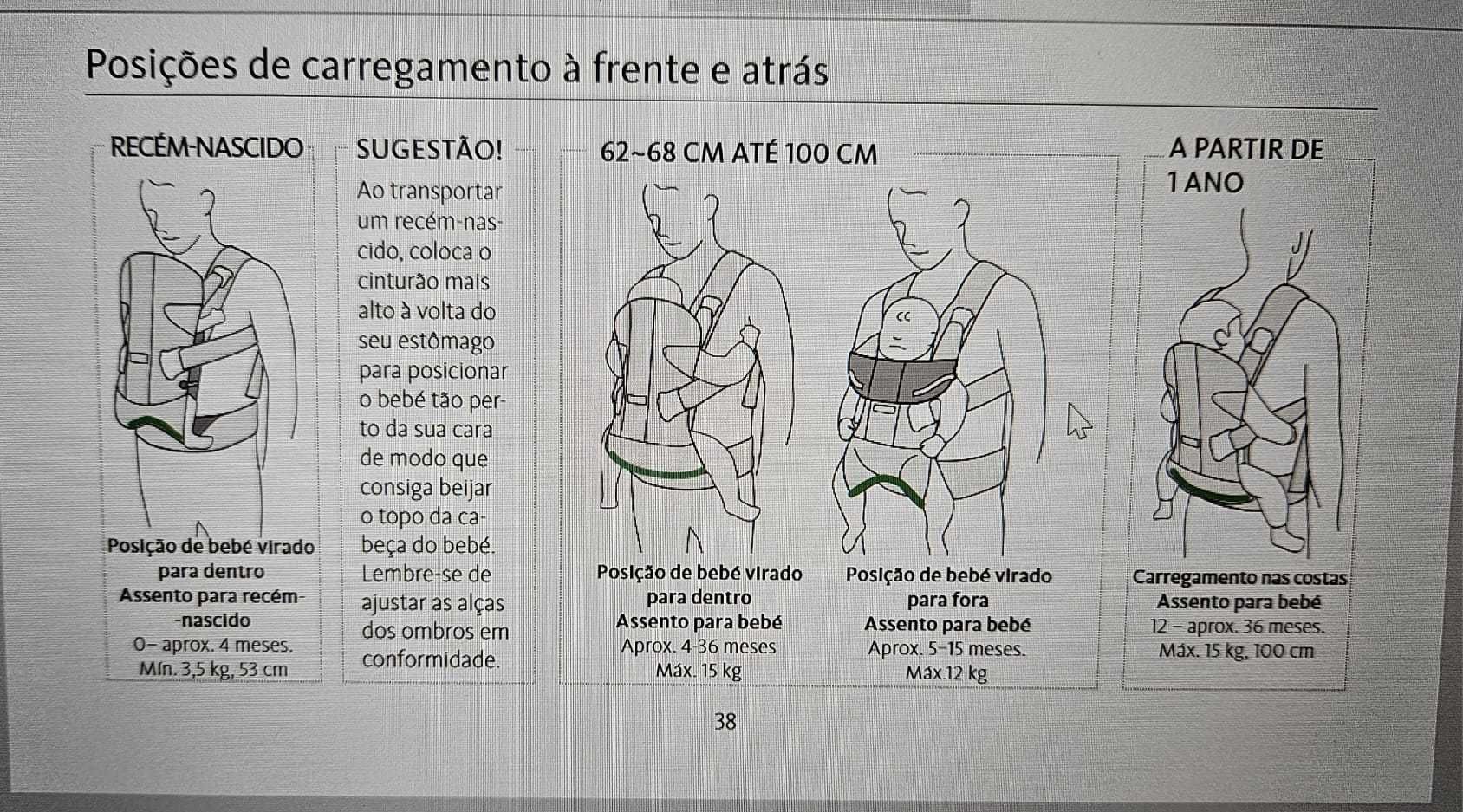 Posições de carregamento à frente e atrás

RECÉM-NASCIDO

Posição de bebé virado para dentro
Assento para recém-nascido
0– aprox. 4 meses.
Mín. 3,5 kg, 53 cm

SUGESTÃO!

Ao transportar um recém-nascido, coloca o cinturão mais alto à volta do seu estômago para posicionar o bebé tão perto da sua cara de modo que consiga beijar o topo da cabeça do bebé. Lembre-se de ajustar as alças dos ombros em conformidade.

62~68 CM ATÉ 100 CM

Posição de bebé virado para dentro
Assento para bebé
Aprox. 4-36 meses
Máx. 15 kg

Posição de bebé virado para fora
Assento para bebé
Aprox. 5–15 meses.
Máx.12 kg

A PARTIR DE 1 ANO

Carregamento nas costas
Assento para bebé
12 – aprox. 36 meses.
Máx. 15 kg, 100 cm

38