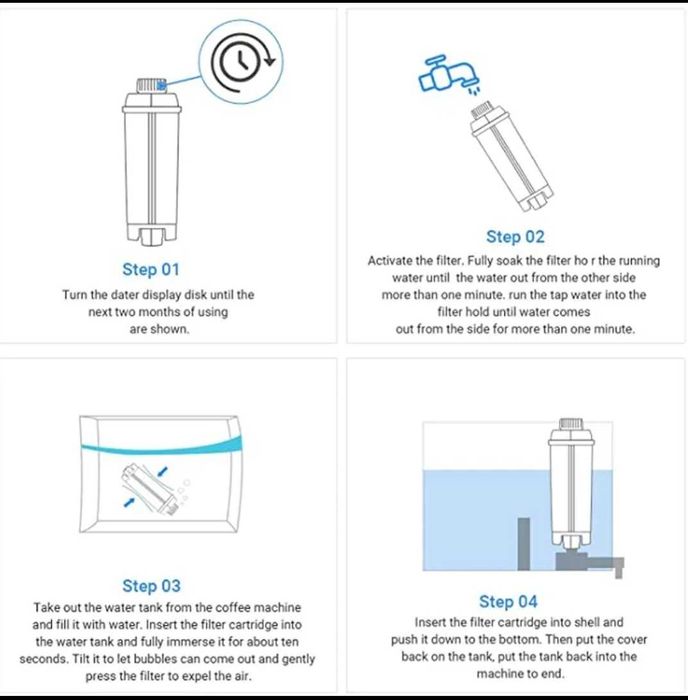 Step 01

Turn the dater display disk until the next two months of using are shown.

Step 02

Activate the filter. Fully soak the filter ho r the running water until the water out from the other side more than one minute. run the tap water into the filter hold until water comes out from the side for more than one minute.

Step 03

Take out the water tank from the coffee machine and fill it with water. Insert the filter cartridge into the water tank and fully immerse it for about ten seconds. Tilt it to let bubbles can come out and gently press the filter to expel the air.

Step 04

Insert the filter cartridge into shell and push it down to the bottom. Then put the cover back on the tank, put the tank back into the machine to end.