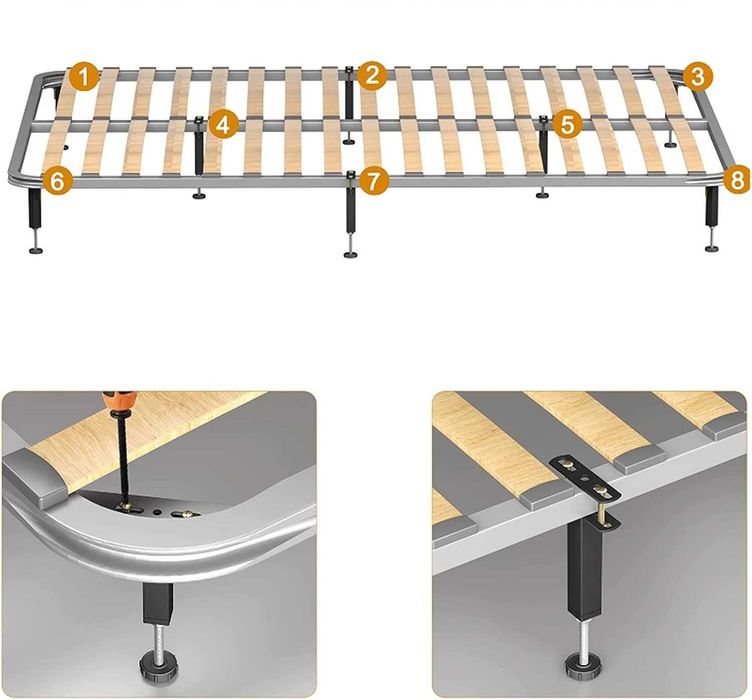 1
2
3
4
5
6
7
8