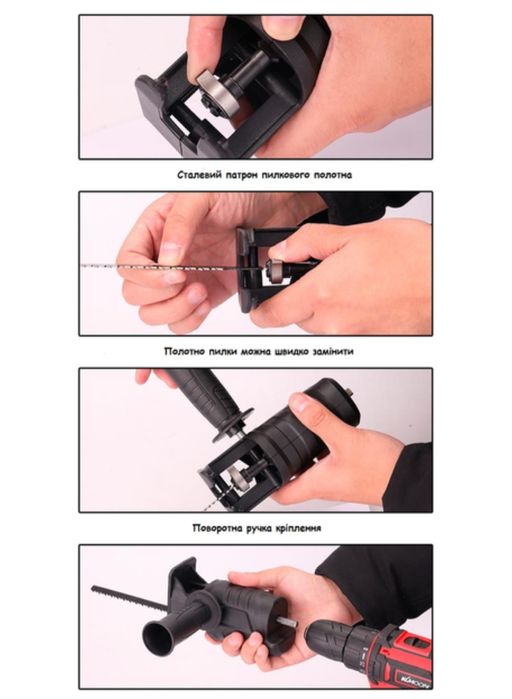 Сталевий патрон пилкового полотна

Полотно пилки можна швидко замінити

Поворотна ручка кріплення

KKMOON