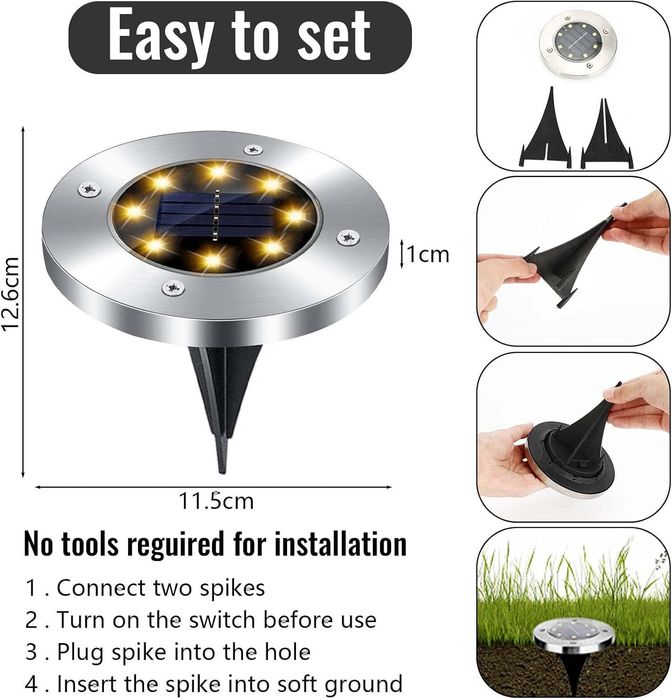 Easy to set

12.6cm

1cm

11.5cm

No tools reguired for installation

1 . Connect two spikes
2 . Turn on the switch before use
3 . Plug spike into the hole
4 . Insert the spike into soft ground