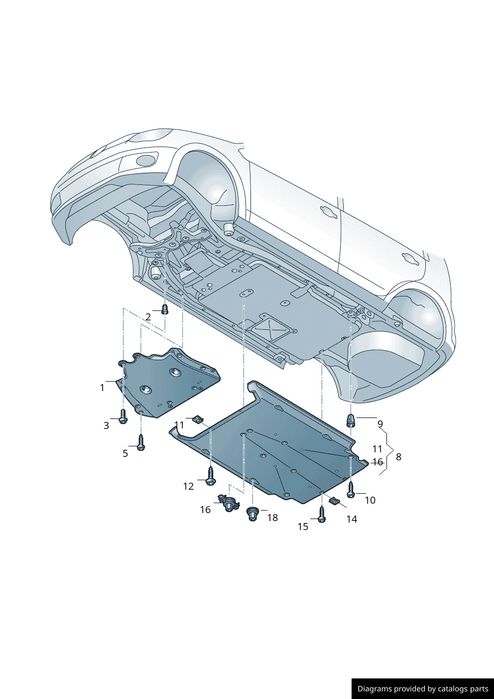 2
1
3
5
11
12
16
18
15
14
10
9
11
16
8
Diagrams provided by catalogs parts