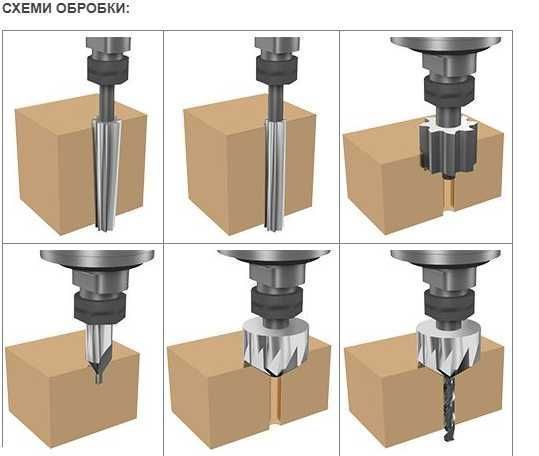 СХЕМИ ОБРОБКИ: