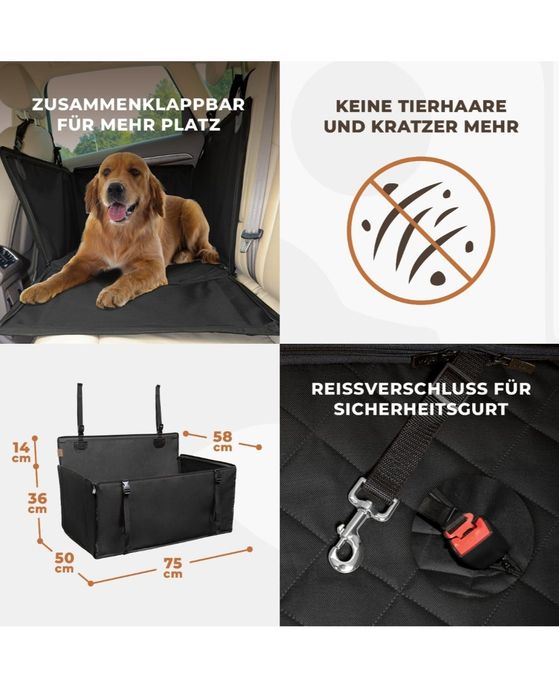 ZUSAMMENKLAPPBAR FÜR MEHR PLATZ

KEINE TIERHAARE UND KRATZER MEHR

14 cm

58 cm

36 cm

50 cm

75 cm

REISSVERSCHLUSS FÜR SICHERHEITSGURT