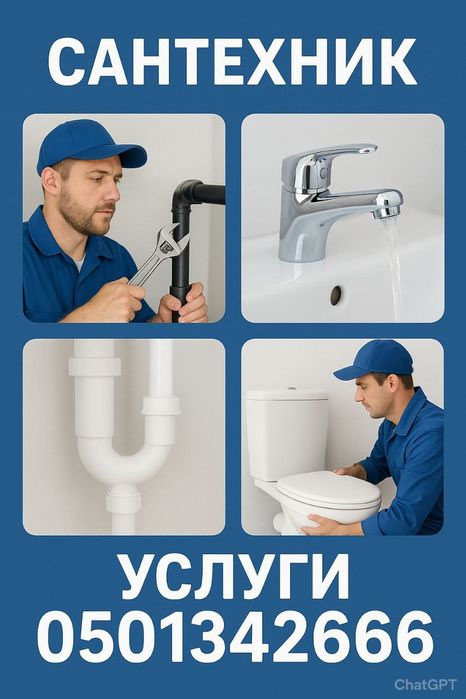 САНТЕХНИК

УСЛУГИ
0501342666

ChatGPT