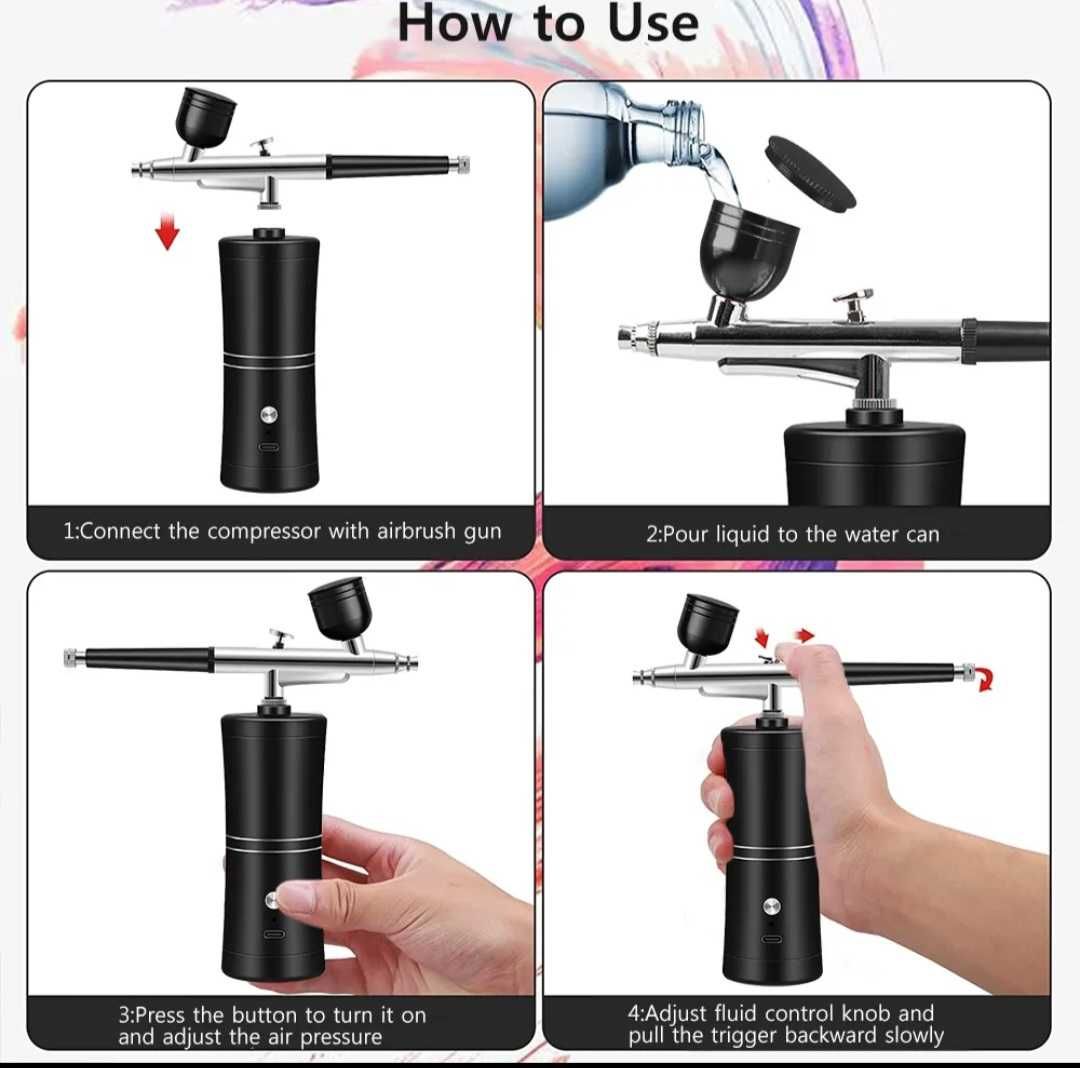 How to Use

1:Connect the compressor with airbrush gun

2:Pour liquid to the water can

3:Press the button to turn it on and adjust the air pressure

4:Adjust fluid control knob and pull the trigger backward slowly