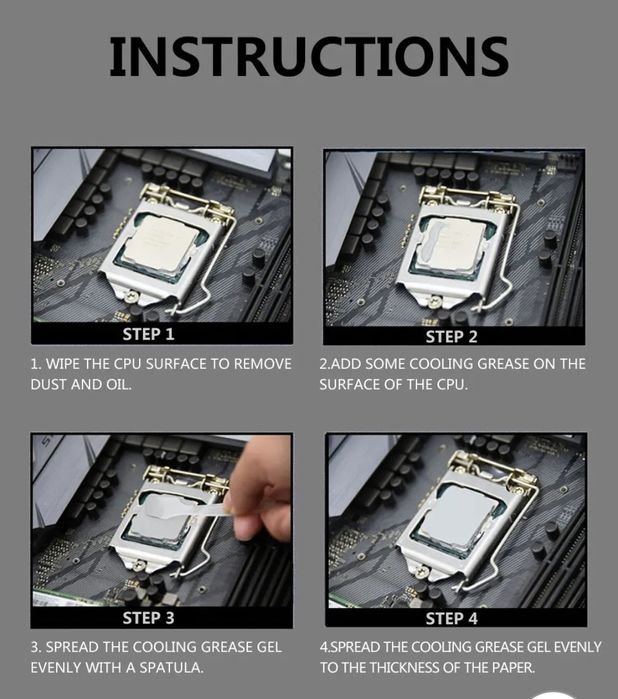 INSTRUCTIONS

STEP 1

1. WIPE THE CPU SURFACE TO REMOVE DUST AND OIL.

STEP 2

2.ADD SOME COOLING GREASE ON THE SURFACE OF THE CPU.

STEP 3

3. SPREAD THE COOLING GREASE GEL EVENLY WITH A SPATULA.

STEP 4

4.SPREAD THE COOLING GREASE GEL EVENLY TO THE THICKNESS OF THE PAPER.